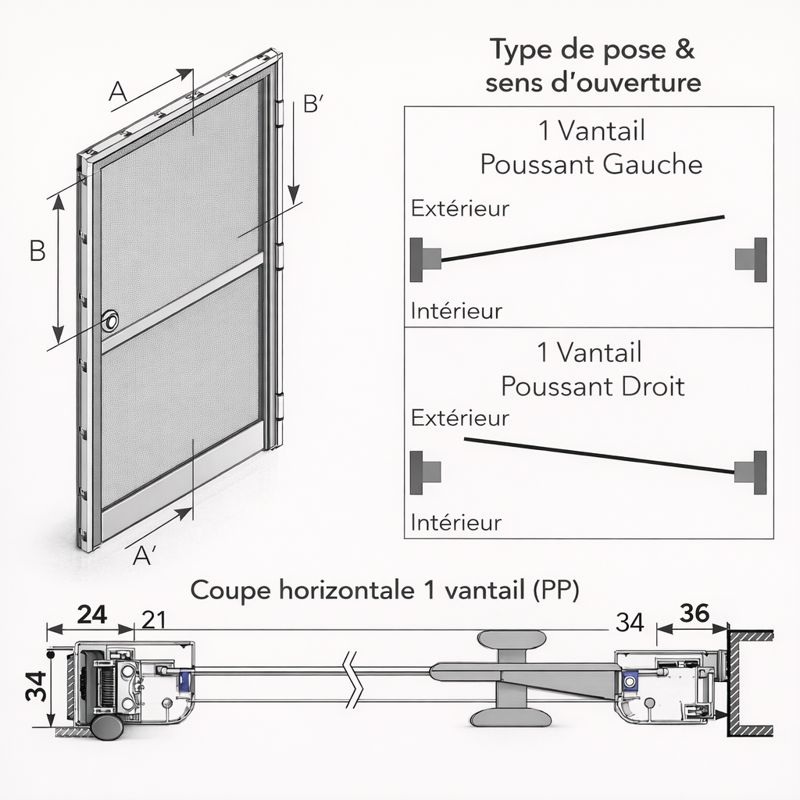 A

B'

B

A'

Type de pose & sens d'ouverture

1 Vantail
Poussant Gauche

Extérieur

Intérieur

1 Vantail
Poussant Droit

Extérieur

Intérieur

Coupe horizontale 1 vantail (PP)

24

21

34

36

34